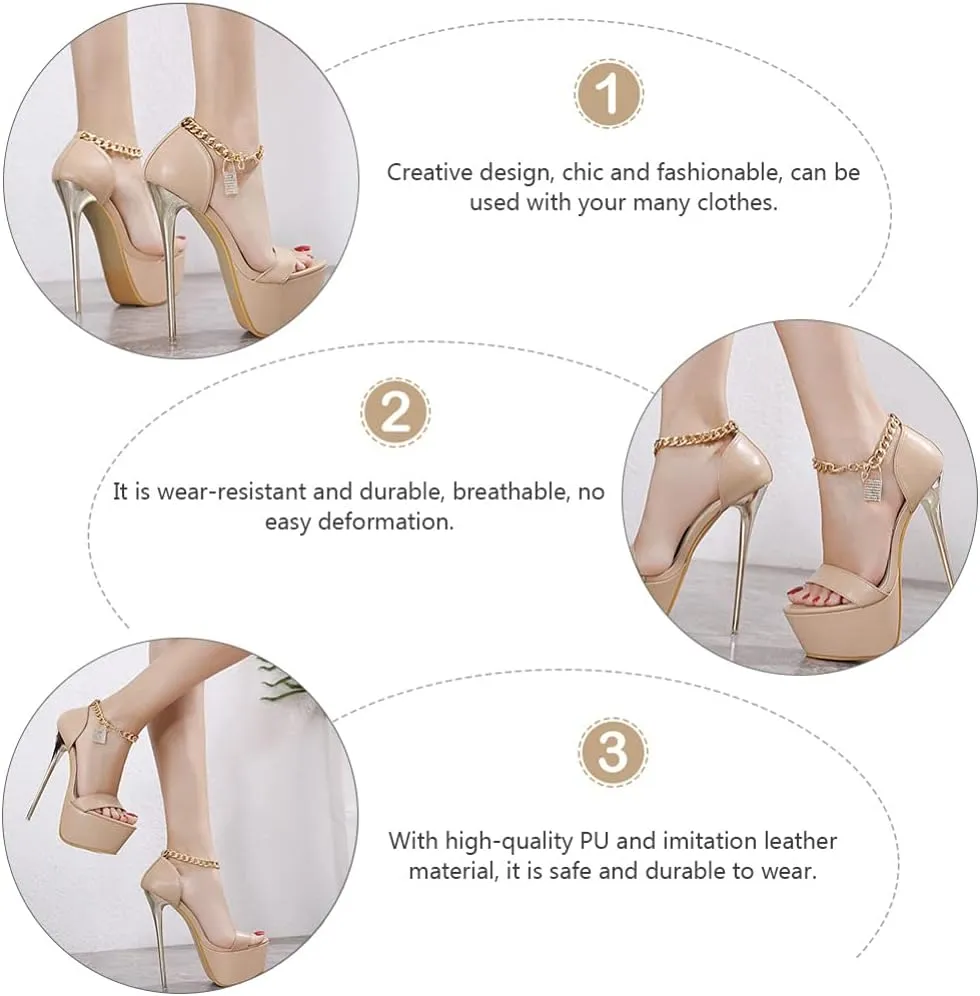 1

Creative design, chic and fashionable, can be used with your many clothes.

2

It is wear-resistant and durable, breathable, no easy deformation.

3

With high-quality PU and imitation leather material, it is safe and durable to wear.